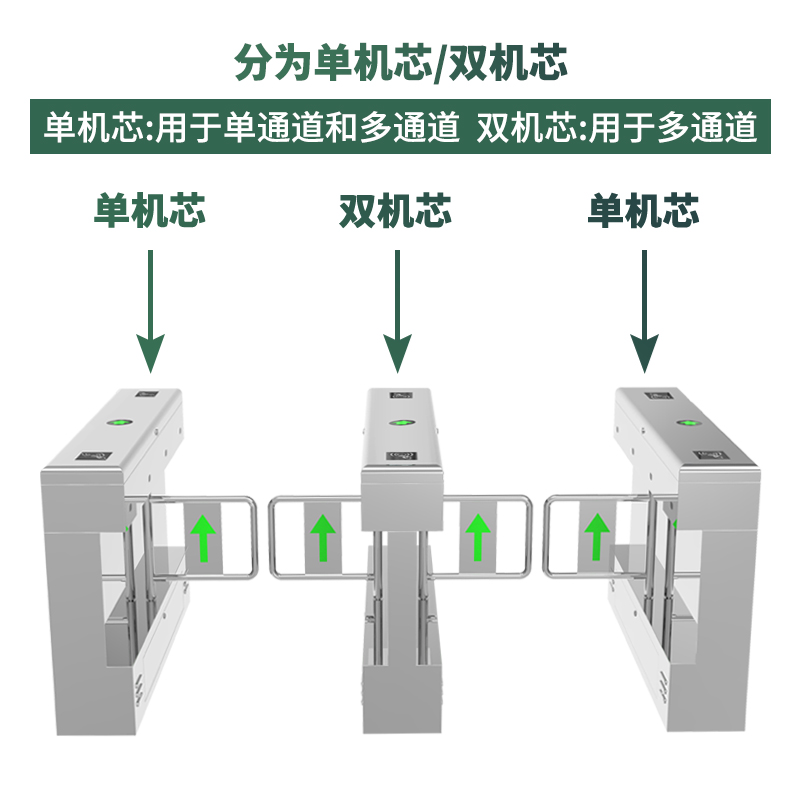 分为单机芯/双机芯

单机芯:用于单通道和多通道 双机芯:用于多通道

单机芯

双机芯

单机芯